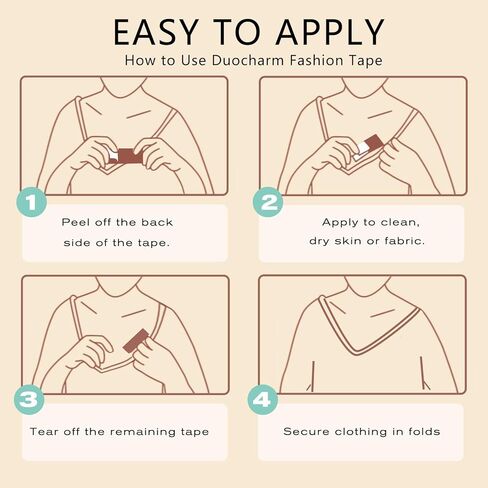 EASY TO APPLY

How to Use Duocharm Fashion Tape

1

Peel off the back side of the tape.

2

Apply to clean, dry skin or fabric.

3

Tear off the remaining tape

4

Secure clothing in folds