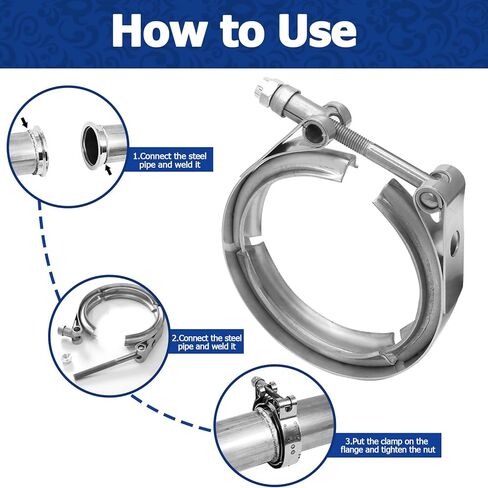 How to Use

1.Connect the steel pipe and weld it

2.Connect the steel pipe and weld it

3.Put the clamp on the flange and tighten the nut