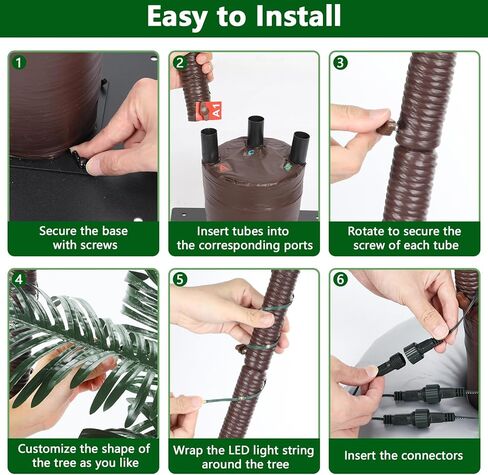 Easy to Install

1
Secure the base with screws

2
A1
Insert tubes into the corresponding ports

3
Rotate to secure the screw of each tube

4
Customize the shape of the tree as you like

5
Wrap the LED light string around the tree

6
Insert the connectors