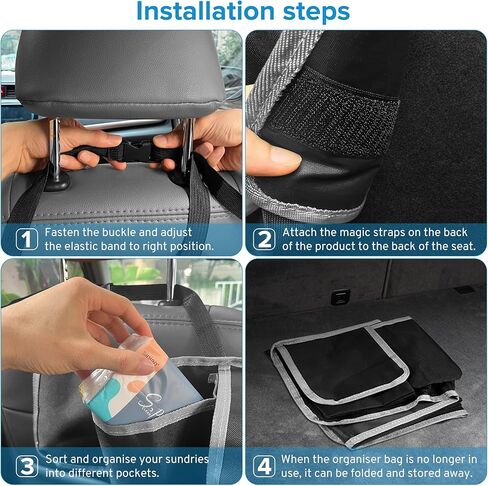 Installation steps

1 Fasten the buckle and adjust the elastic band to right position.

2 Attach the magic straps on the back of the product to the back of the seat.

3 Sort and organise your sundries into different pockets.

4 When the organiser bag is no longer in use, it can be folded and stored away.