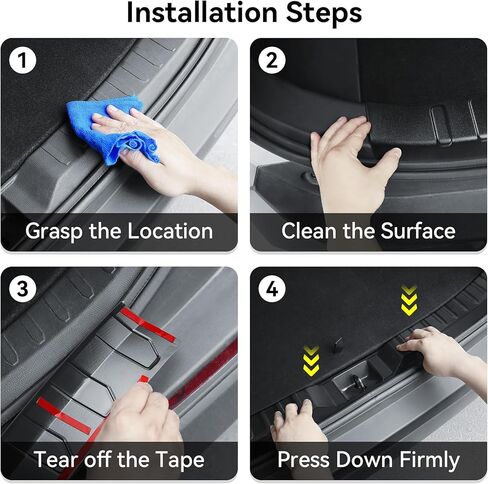 Installation Steps

1

Grasp the Location

2

Clean the Surface

3

Tear off the Tape

4

Press Down Firmly