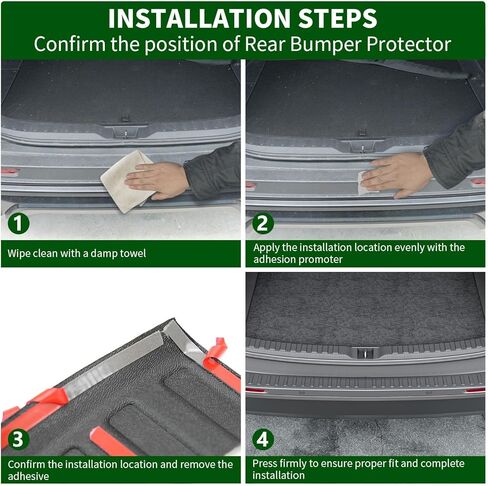 INSTALLATION STEPS
Confirm the position of Rear Bumper Protector

1
Wipe clean with a damp towel

2
Apply the installation location evenly with the adhesion promoter

3
Confirm the installation location and remove the adhesive

4
Press firmly to ensure proper fit and complete installation