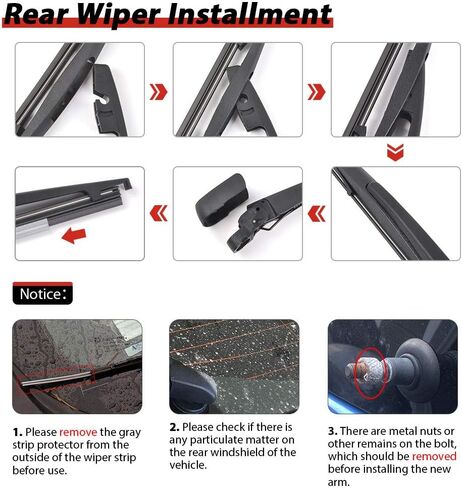 Rear Wiper Installment

Notice:

1. Please remove the gray strip protector from the outside of the wiper strip before use.

2. Please check if there is any particulate matter on the rear windshield of the vehicle.

3. There are metal nuts or other remains on the bolt, which should be removed before installing the new arm.