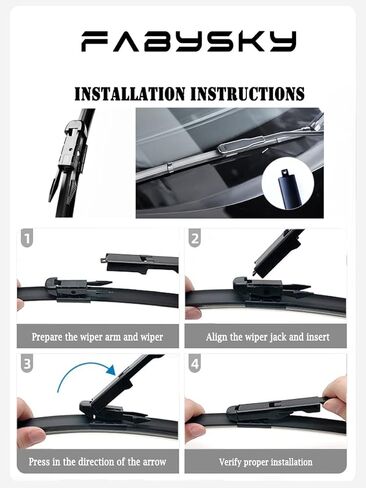 FABYSKY

INSTALLATION INSTRUCTIONS

1

Prepare the wiper arm and wiper

2

Align the wiper jack and insert

3

Press in the direction of the arrow

4

Verify proper installation