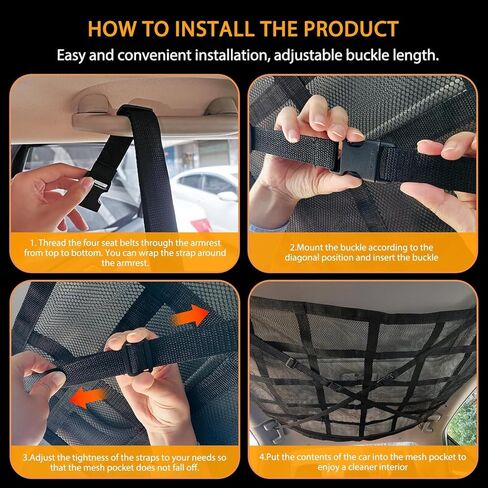 HOW TO INSTALL THE PRODUCT

Easy and convenient installation, adjustable buckle length.

1. Thread the four seat belts through the armrest from top to bottom. You can wrap the strap around the armrest.

2.Mount the buckle according to the diagonal position and insert the buckle

3.Adjust the tightness of the straps to your needs so that the mesh pocket does not fall off.

4.Put the contents of the car into the mesh pocket to enjoy a cleaner interior