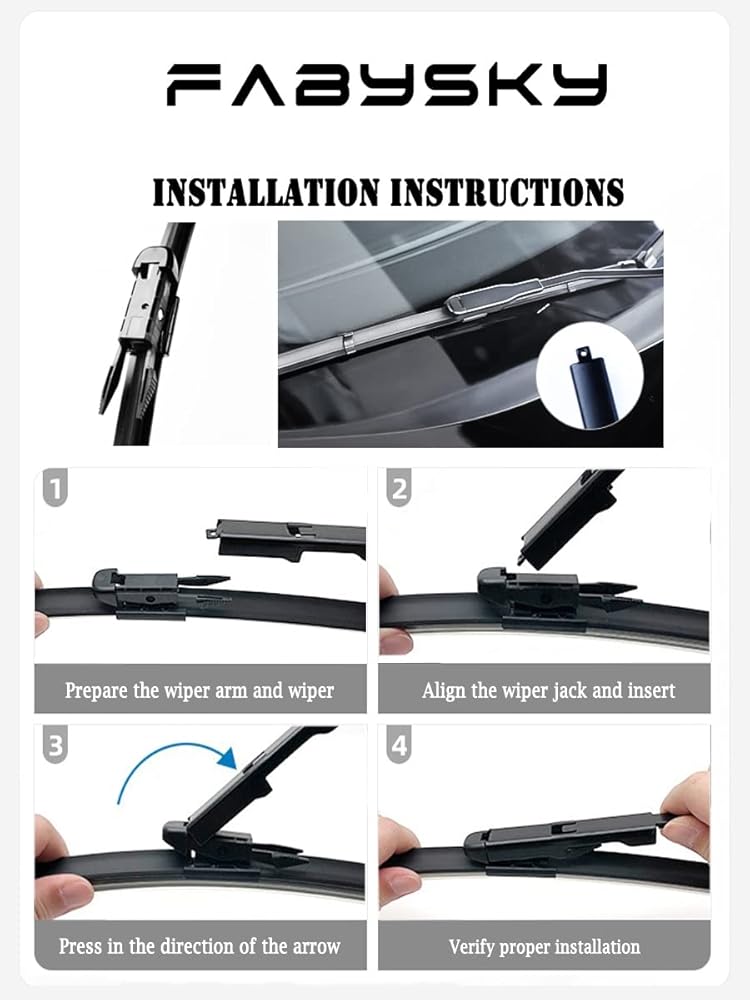 FABYSKY

INSTALLATION INSTRUCTIONS

1

Prepare the wiper arm and wiper

2

Align the wiper jack and insert

3

Press in the direction of the arrow

4

Verify proper installation