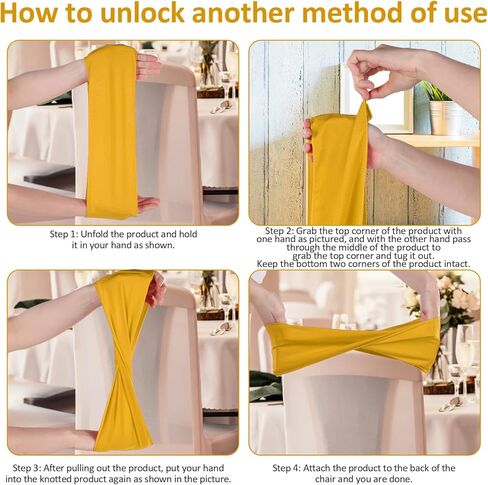 How to unlock another method of use

Step 1: Unfold the product and hold it in your hand as shown.

Step 2: Grab the top corner of the product with one hand as pictured, and with the other hand pass through the middle of the product to grab the top corner and tug it out. Keep the bottom two corners of the product intact.

Step 3: After pulling out the product, put your hand into the knotted product again as shown in the picture.

Step 4: Attach the product to the back of the chair and you are done.