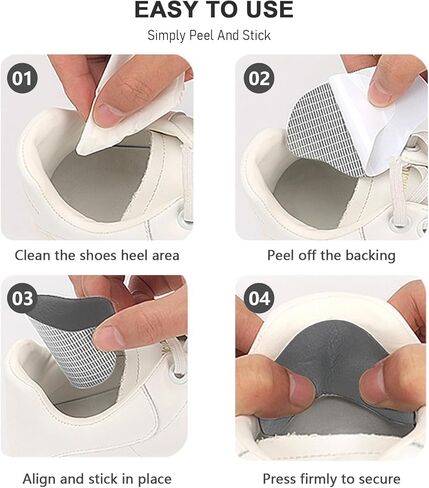 EASY TO USE

Simply Peel And Stick

01

Clean the shoes heel area

02

Peel off the backing

03

Align and stick in place

04

Press firmly to secure