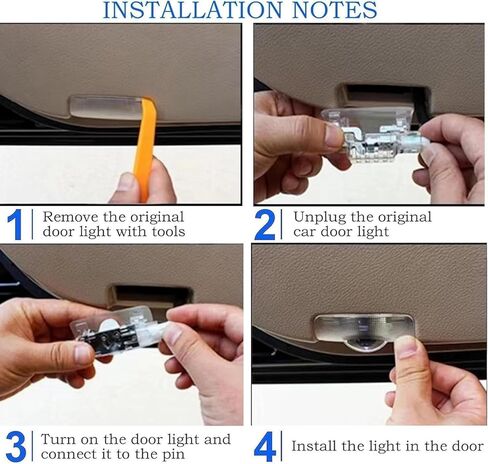 INSTALLATION NOTES

1 Remove the original door light with tools

2 Unplug the original car door light

3 Turn on the door light and connect it to the pin

4 Install the light in the door