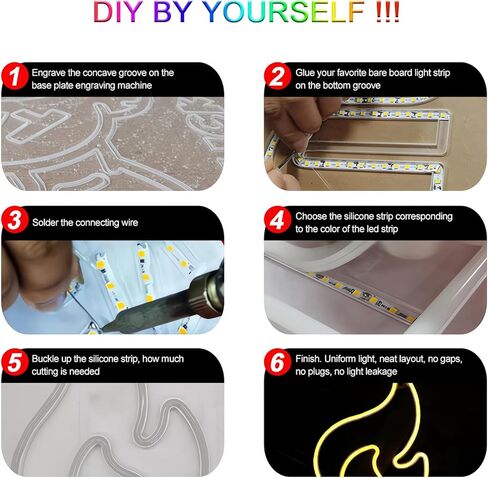 DIY BY YOURSELF !!!

1 Engrave the concave groove on the base plate engraving machine

2 Glue your favorite bare board light strip on the bottom groove

3 Solder the connecting wire

4 Choose the silicone strip corresponding to the color of the led strip

5 Buckle up the silicone strip, how much cutting is needed

6 Finish. Uniform light, neat layout, no gaps, no plugs, no light leakage