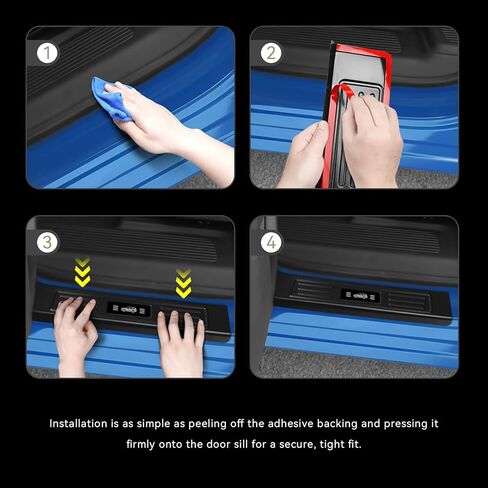 1

2

3

4

Installation is as simple as peeling off the adhesive backing and pressing it firmly onto the door sill for a secure, tight fit.