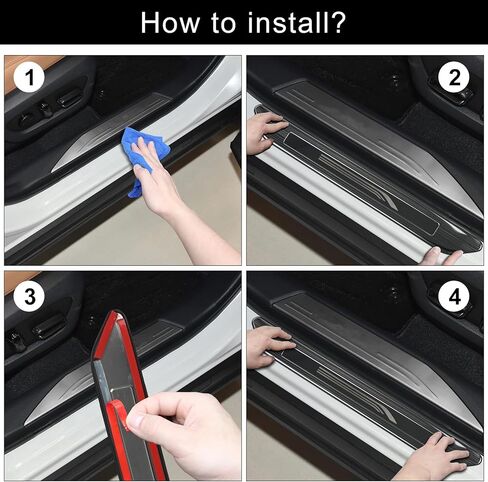 How to install?

1

2

3

4