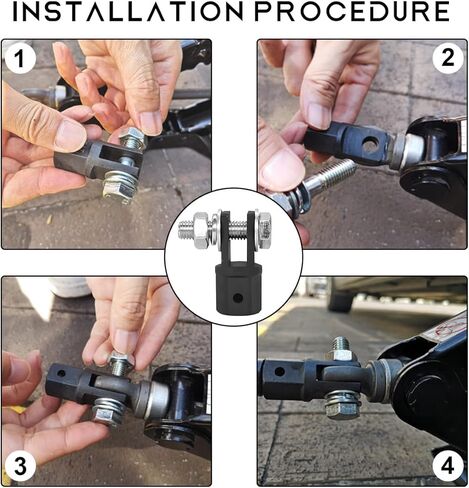 INSTALLATION PROCEDURE

1

2

3

4