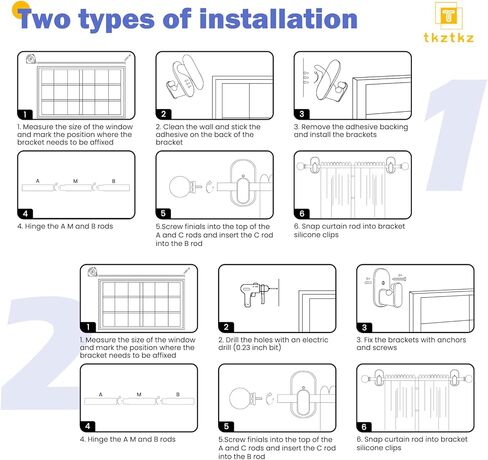 Two types of installation

tkztkz

1

1

1. Measure the size of the window and mark the position where the bracket needs to be affixed

2

2. Clean the wall and stick the adhesive on the back of the bracket

3

3. Remove the adhesive backing and install the brackets

A M B

4

4. Hinge the A M and B rods

5

5.Screw finials into the top of the A and C rods and insert the C rod into the B rod

6

6. Snap curtain rod into bracket silicone clips

2

1

1. Measure the size of the window and mark the position where the bracket needs to be affixed

2

2. Drill the holes with an electric drill (0.23 inch bit)

3

3. Fix the brackets with anchors and screws

A M B

4

4. Hinge the A M and B rods

5

5.Screw finials into the top of the A and C rods and insert the C rod into the B rod

6

6. Snap curtain rod into bracket silicone clips