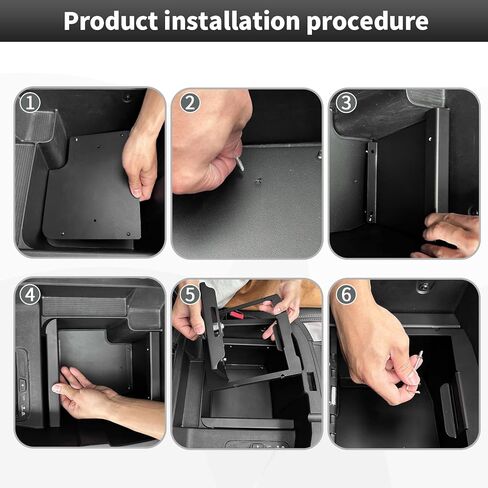 Product installation procedure

①

②

③

④

⑤

⑥