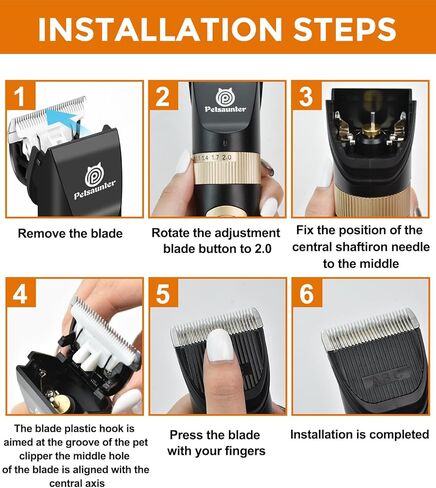 INSTALLATION STEPS

1

Petsaunter

Remove the blade

2

Petsaunter

1.1 1.4 1.7 2.0

Rotate the adjustment blade button to 2.0

3

Fix the position of the central shaftiron needle to the middle

4

The blade plastic hook is aimed at the groove of the pet clipper the middle hole of the blade is aligned with the central axis

5

Press the blade with your fingers

6

Installation is completed