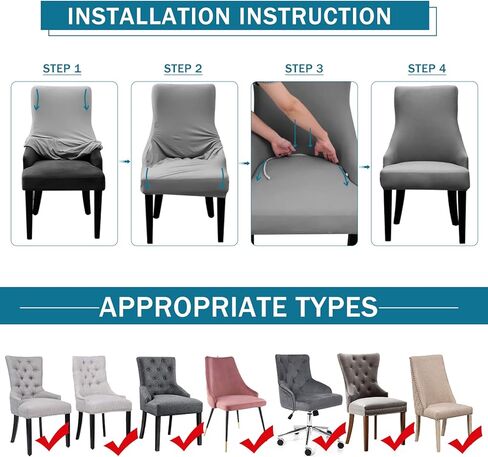 INSTALLATION INSTRUCTION

STEP 1

STEP 2

STEP 3

STEP 4

APPROPRIATE TYPES