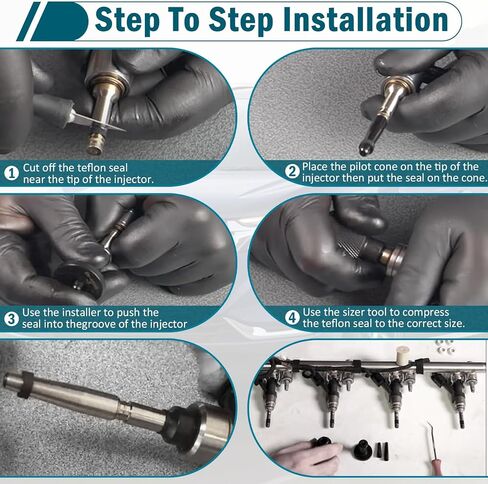 Step To Step Installation

1 Cut off the teflon seal near the tip of the injector.

2 Place the pilot cone on the tip of the injector then put the seal on the cone.

3 Use the installer to push the seal into thegroove of the injector

4 Use the sizer tool to compress the teflon seal to the correct size.