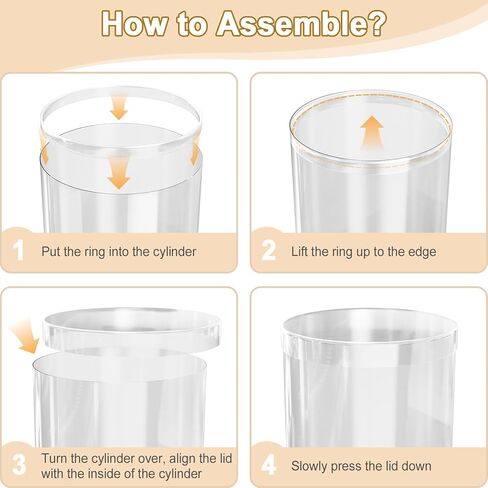 How to Assemble?

1 Put the ring into the cylinder

2 Lift the ring up to the edge

3 Turn the cylinder over, align the lid with the inside of the cylinder

4 Slowly press the lid down