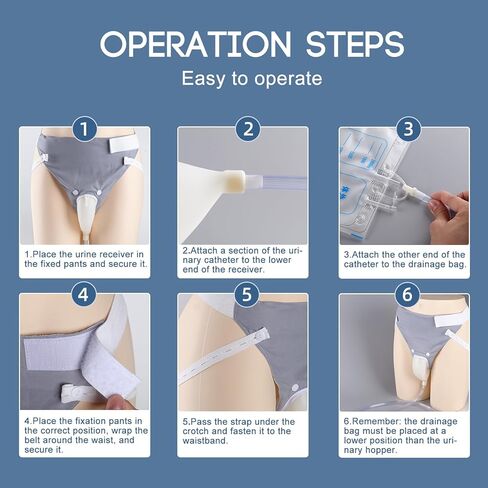 OPERATION STEPS
Easy to operate

1

1.Place the urine receiver in the fixed pants and secure it.

2

2.Attach a section of the urinary catheter to the lower end of the receiver.

3

3.Attach the other end of the catheter to the drainage bag.

4

4.Place the fixation pants in the correct position, wrap the belt around the waist, and secure it.

5

5.Pass the strap under the crotch and fasten it to the waistband.

6

6.Remember: the drainage bag must be placed at a lower position than the urinary hopper.