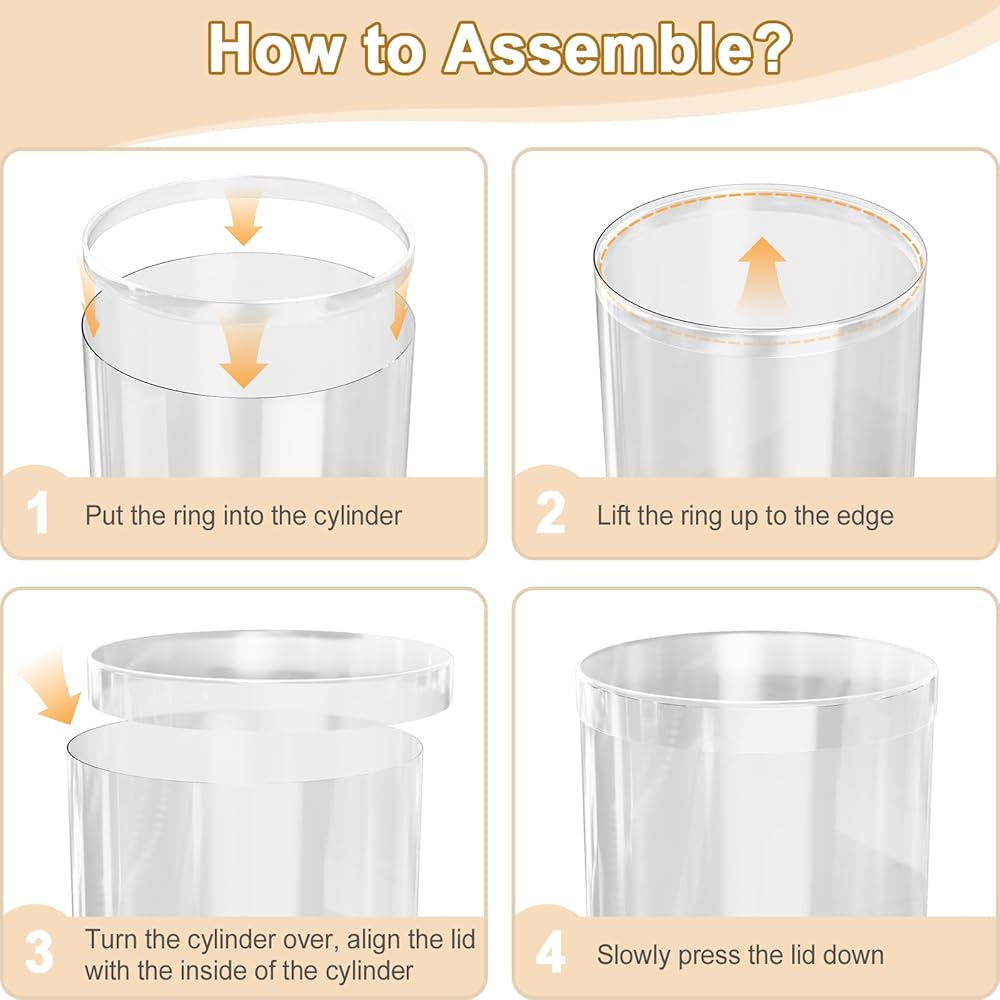 How to Assemble?

1 Put the ring into the cylinder

2 Lift the ring up to the edge

3 Turn the cylinder over, align the lid with the inside of the cylinder

4 Slowly press the lid down