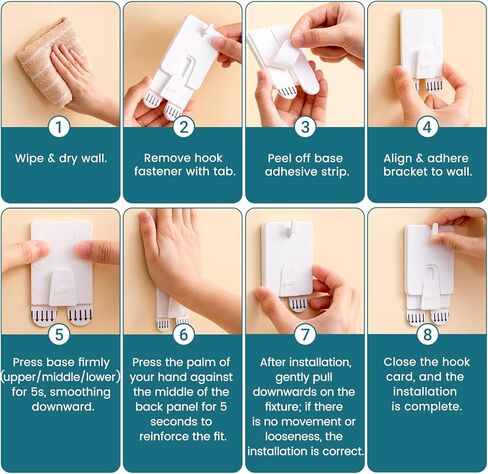 1
Wipe & dry wall.

2
Remove hook fastener with tab.

3
Peel off base adhesive strip.

4
Align & adhere bracket to wall.

5
Press base firmly (upper/middle/lower) for 5s, smoothing downward.

6
Press the palm of your hand against the middle of the back panel for 5 seconds to reinforce the fit.

7
After installation, gently pull downwards on the fixture; if there is no movement or looseness, the installation is correct.

8
Close the hook card, and the installation is complete.