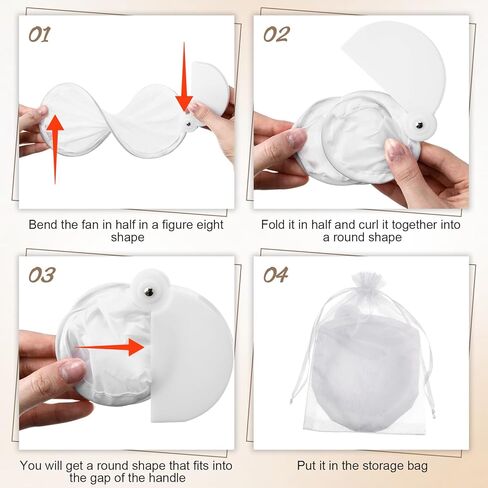 01

Bend the fan in half in a figure eight shape

02

Fold it in half and curl it together into a round shape

03

You will get a round shape that fits into the gap of the handle

04

Put it in the storage bag