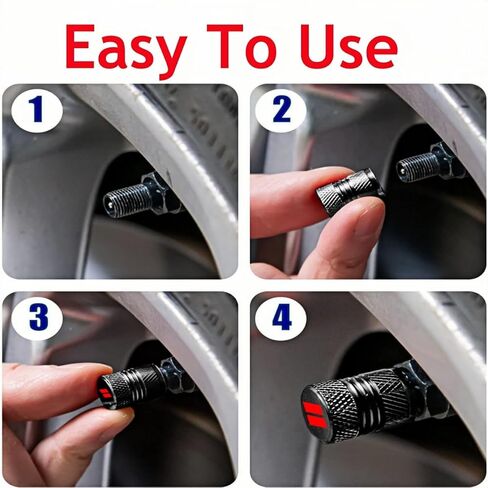 Easy To Use

1

2

3

4