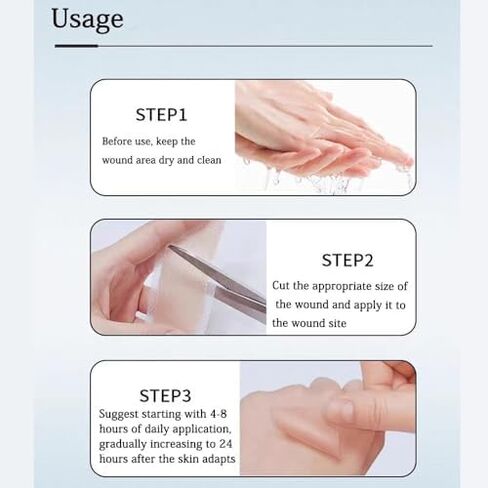 Usage

STEP1

Before use, keep the wound area dry and clean

STEP2

Cut the appropriate size of the wound and apply it to the wound site

STEP3

Suggest starting with 4-8 hours of daily application, gradually increasing to 24 hours after the skin adapts