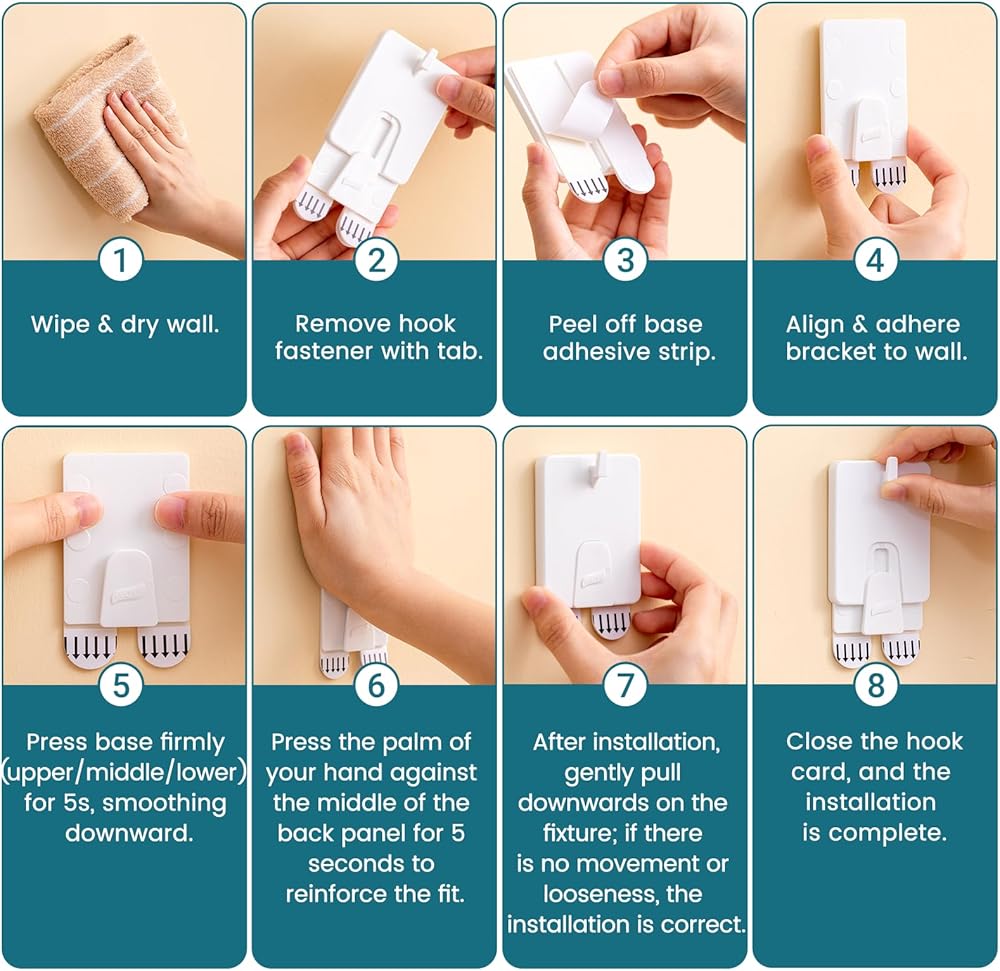 1
Wipe & dry wall.

2
Remove hook fastener with tab.

3
Peel off base adhesive strip.

4
Align & adhere bracket to wall.

5
Press base firmly (upper/middle/lower) for 5s, smoothing downward.

6
Press the palm of your hand against the middle of the back panel for 5 seconds to reinforce the fit.

7
After installation, gently pull downwards on the fixture; if there is no movement or looseness, the installation is correct.

8
Close the hook card, and the installation is complete.