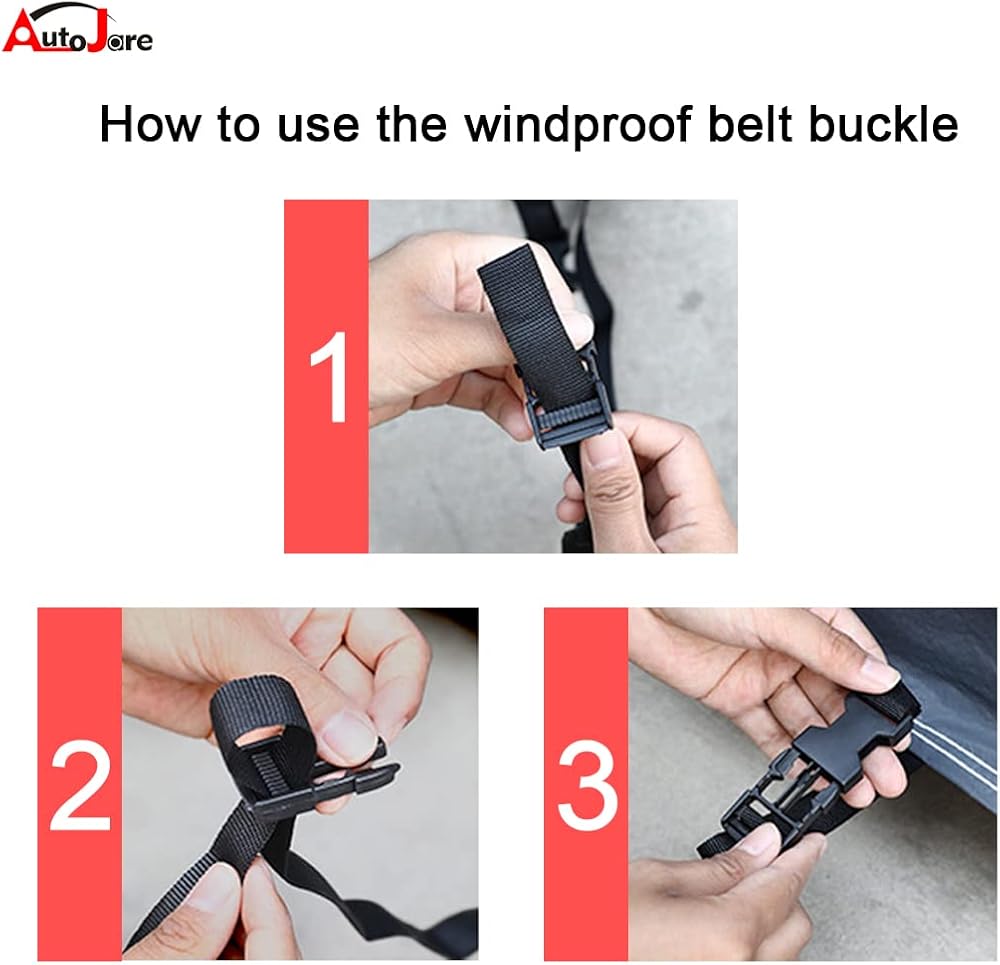 AutoJare

How to use the windproof belt buckle

1

2

3