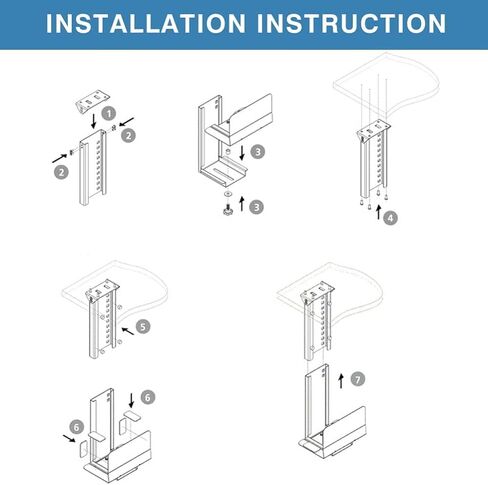 INSTALLATION INSTRUCTION

1
2
2
3
3
4
5
6
6
7