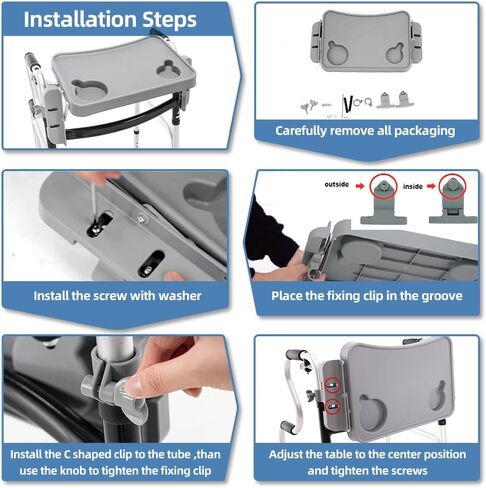 Installation Steps

Carefully remove all packaging

Install the screw with washer

outside

inside

Place the fixing clip in the groove

Install the C shaped clip to the tube ,than use the knob to tighten the fixing clip

Adjust the table to the center position and tighten the screws