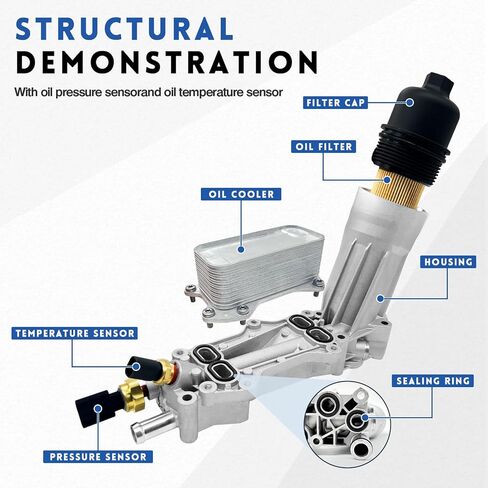 STRUCTURAL
DEMONSTRATION

With oil pressure sensorand oil temperature sensor

FILTER CAP

OIL FILTER

OIL COOLER

HOUSING

TEMPERATURE SENSOR

SEALING RING

PRESSURE SENSOR