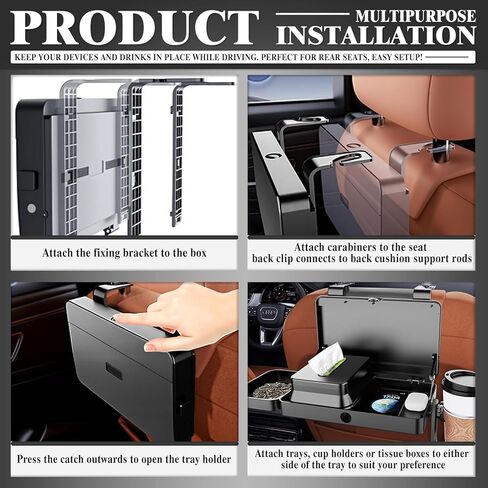 PRODUCT

MULTIPURPOSE INSTALLATION

KEEP YOUR DEVICES AND DRINKS IN PLACE WHILE DRIVING. PERFECT FOR REAR SEATS, EASY SETUP!

Attach the fixing bracket to the box

Attach carabiners to the seat back clip connects to back cushion support rods

Press the catch outwards to open the tray holder

Attach trays, cup holders or tissue boxes to either side of the tray to suit your preference