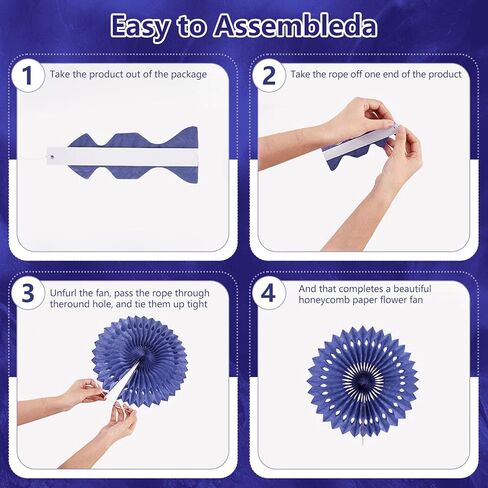 Easy to Assembleda

1 Take the product out of the package

2 Take the rope off one end of the product

3 Unfurl the fan, pass the rope through theround hole, and tie them up tight

4 And that completes a beautiful honeycomb paper flower fan