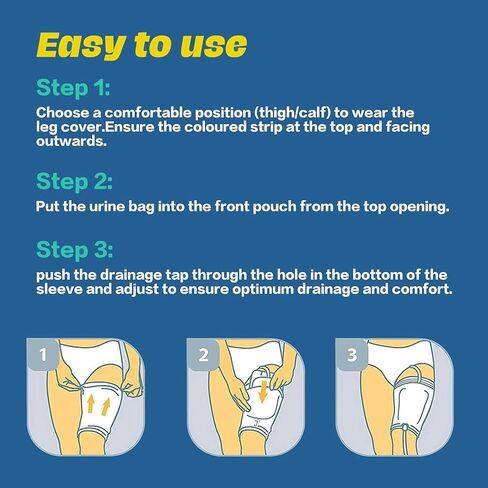 Easy to use

Step 1:

Choose a comfortable position (thigh/calf) to wear the leg cover.Ensure the coloured strip at the top and facing outwards.

Step 2:

Put the urine bag into the front pouch from the top opening.

Step 3:

push the drainage tap through the hole in the bottom of the sleeve and adjust to ensure optimum drainage and comfort.

1

2

3