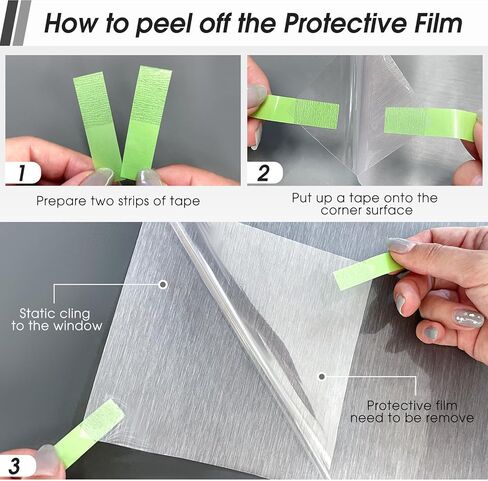 How to peel off the Protective Film

1

Prepare two strips of tape

2

Put up a tape onto the corner surface

Static cling to the window

Protective film need to be remove

3