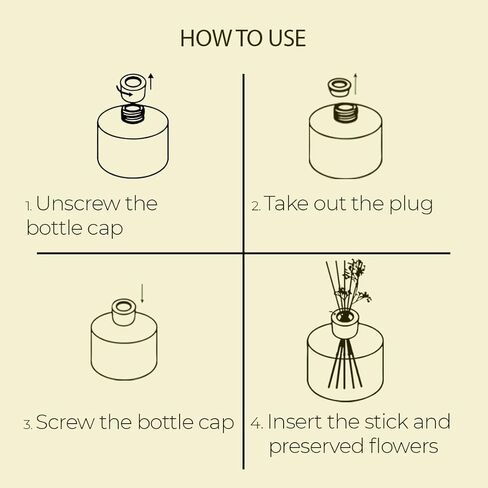 HOW TO USE

1. Unscrew the bottle cap

2. Take out the plug

3. Screw the bottle cap

4. Insert the stick and preserved flowers