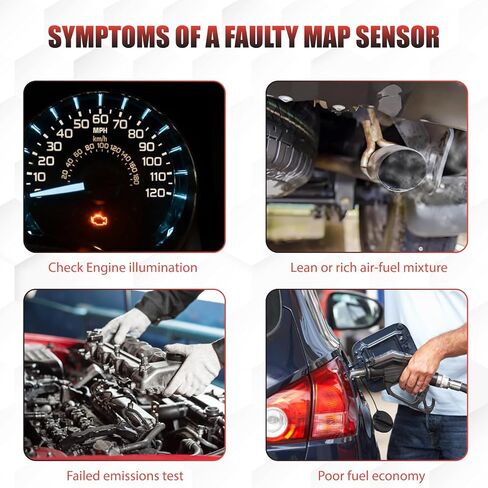 SYMPTOMS OF A FAULTY MAP SENSOR

10 20 30 40 50 60 70 80 90 100 110 120
MPH
km/h
20 40 60 80 100 120 140 160 180

Check Engine illumination

Lean or rich air-fuel mixture

Failed emissions test

Poor fuel economy