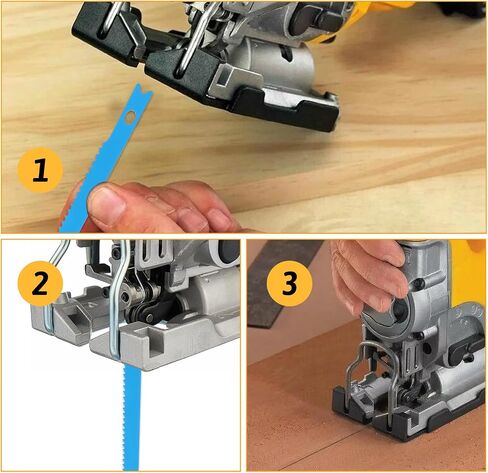 1

2

3