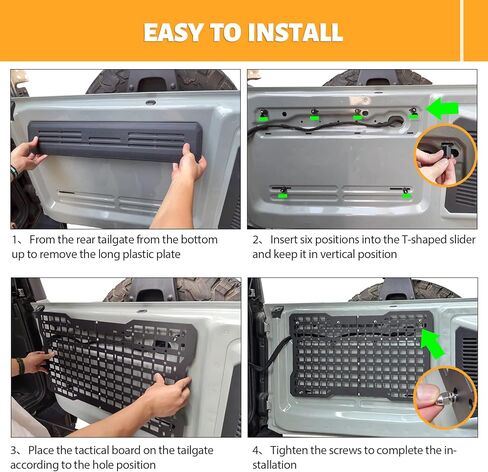 EASY TO INSTALL

1、 From the rear tailgate from the bottom up to remove the long plastic plate

2、 Insert six positions into the T-shaped slider and keep it in vertical position

3、 Place the tactical board on the tailgate according to the hole position

4、 Tighten the screws to complete the installation