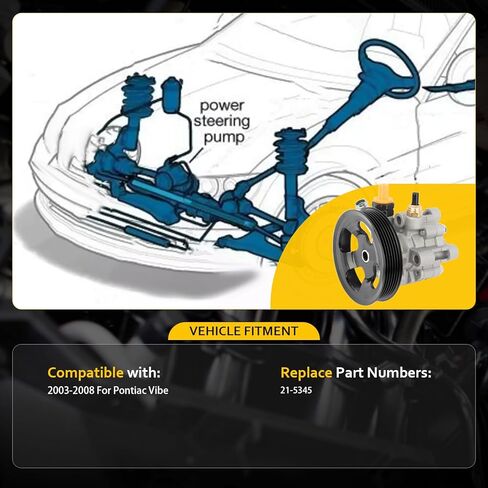 power steering pump

VEHICLE FITMENT

Compatible with:
2003-2008 For Pontiac Vibe

Replace Part Numbers:
21-5345