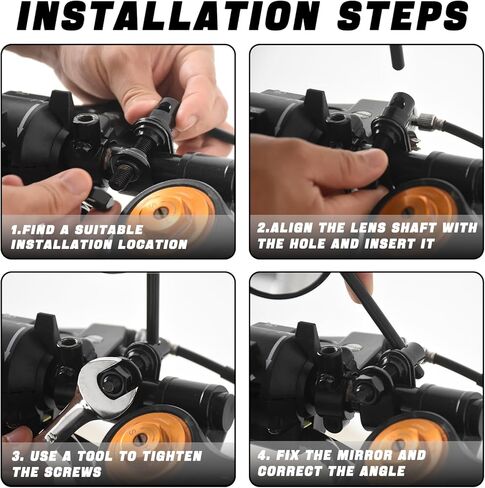 INSTALLATION STEPS

1.FIND A SUITABLE INSTALLATION LOCATION

2.ALIGN THE LENS SHAFT WITH THE HOLE AND INSERT IT

3. USE A TOOL TO TIGHTEN THE SCREWS

4. FIX THE MIRROR AND CORRECT THE ANGLE