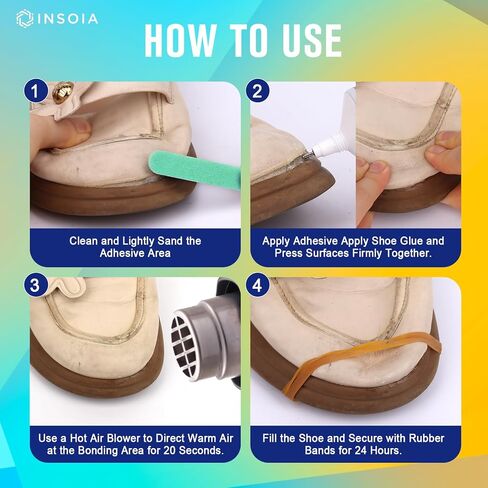 INSOIA

HOW TO USE

1

Clean and Lightly Sand the Adhesive Area

2

Apply Adhesive Apply Shoe Glue and Press Surfaces Firmly Together.

3

Use a Hot Air Blower to Direct Warm Air at the Bonding Area for 20 Seconds.

4

Fill the Shoe and Secure with Rubber Bands for 24 Hours.