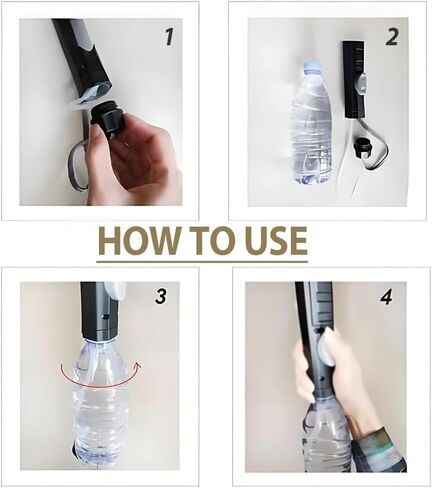 1

2

HOW TO USE

3

4