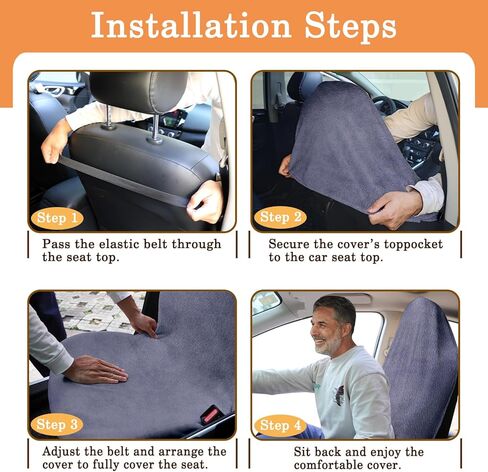 Installation Steps

Step 1

Pass the elastic belt through the seat top.

Step 2

Secure the cover's toppocket to the car seat top.

Step 3

Adjust the belt and arrange the cover to fully cover the seat.

Step 4

Sit back and enjoy the comfortable cover.