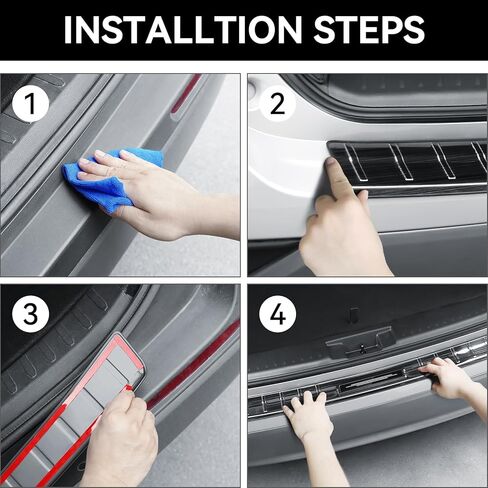 INSTALLTION STEPS

1

2

3

4