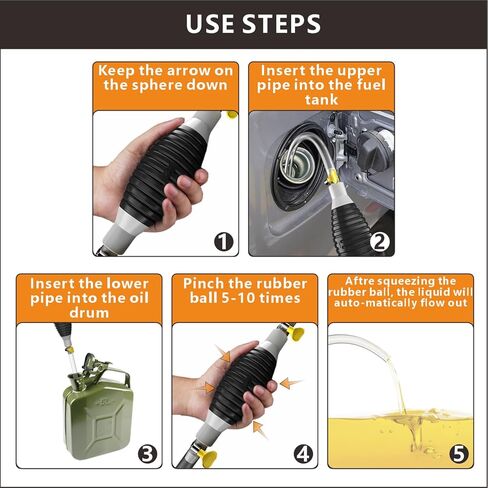 USE STEPS

Keep the arrow on the sphere down

1

Insert the upper pipe into the fuel tank

2

Insert the lower pipe into the oil drum

3

Pinch the rubber ball 5-10 times

4

Aftre squeezing the rubber ball, the liquid will auto-matically flow out

5