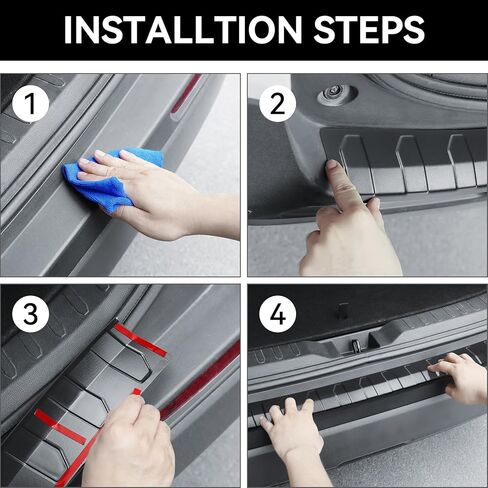 INSTALLTION STEPS

1

2

3

4